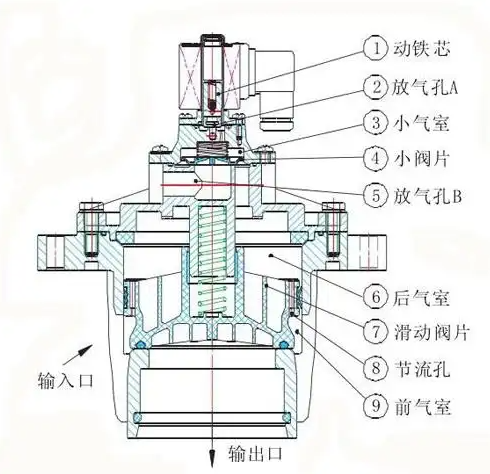 1 动铁芯
2 放气孔A
3 小气室
4 小阀片
5 放气孔B
6 后气室
7 滑动阀片
8 节流孔
9 前气室
输入口
输出口