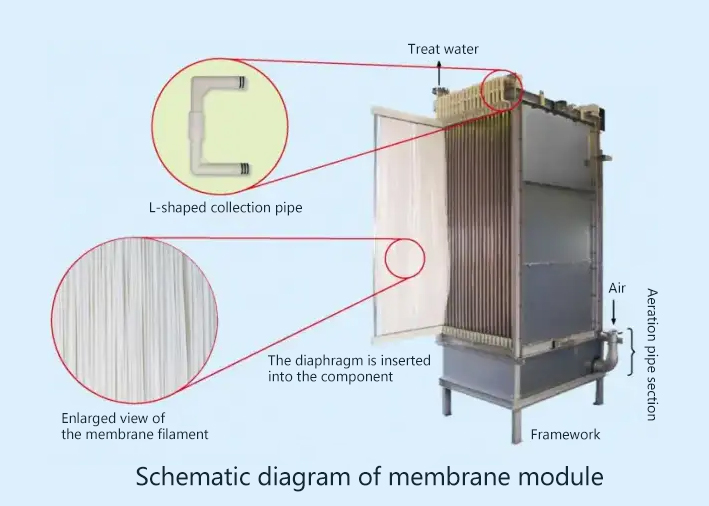 Treat water

L-shaped collection pipe

Air

Aeration pipe section

The diaphragm is inserted into the component

Enlarged view of the membrane filament

Framework

Schematic diagram of membrane module